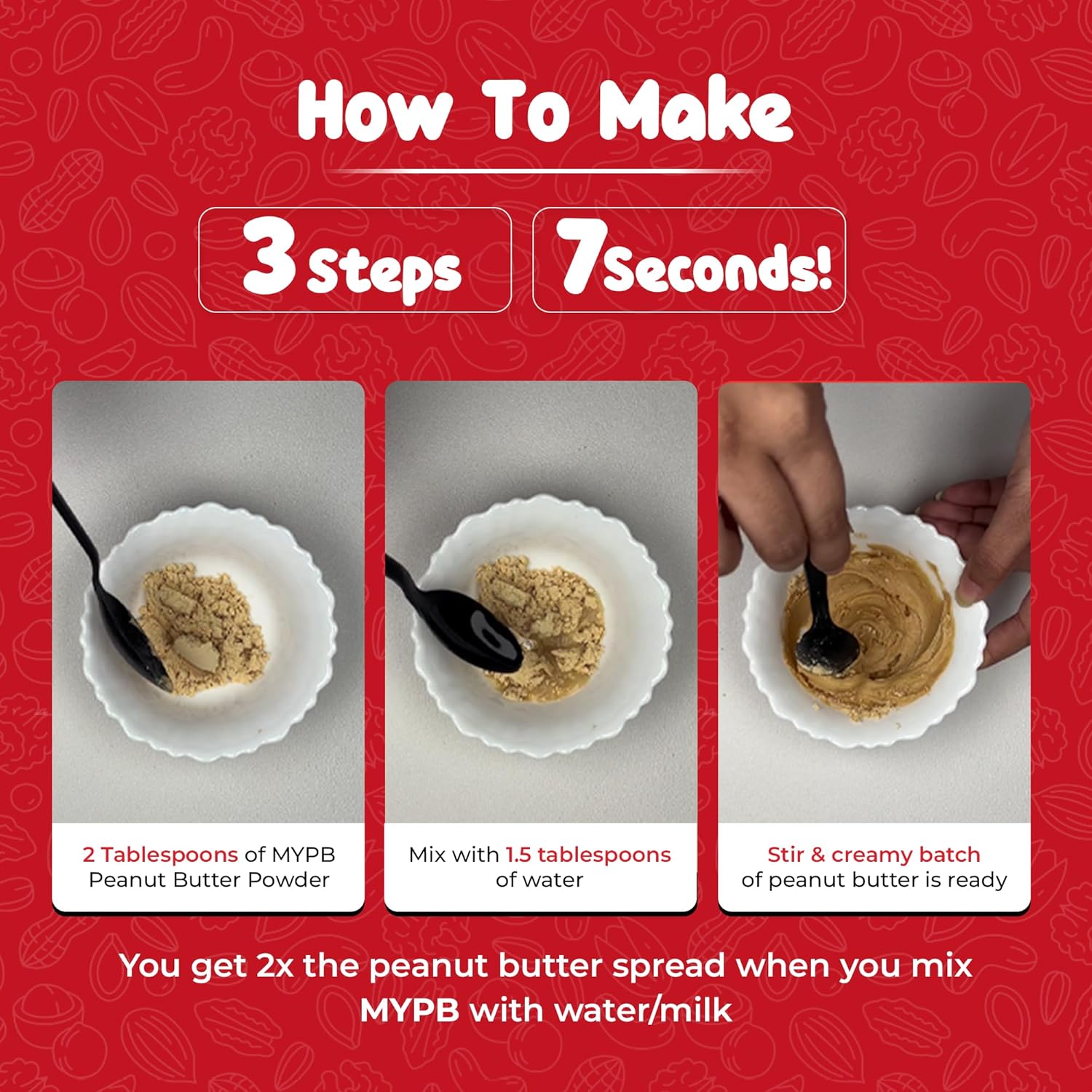 How To Make

3 Steps

7 Seconds!

2 Tablespoons of MYPB Peanut Butter Powder

Mix with 1.5 tablespoons of water

Stir & creamy batch of peanut butter is ready

You get 2x the peanut butter spread when you mix MYPB with water/milk