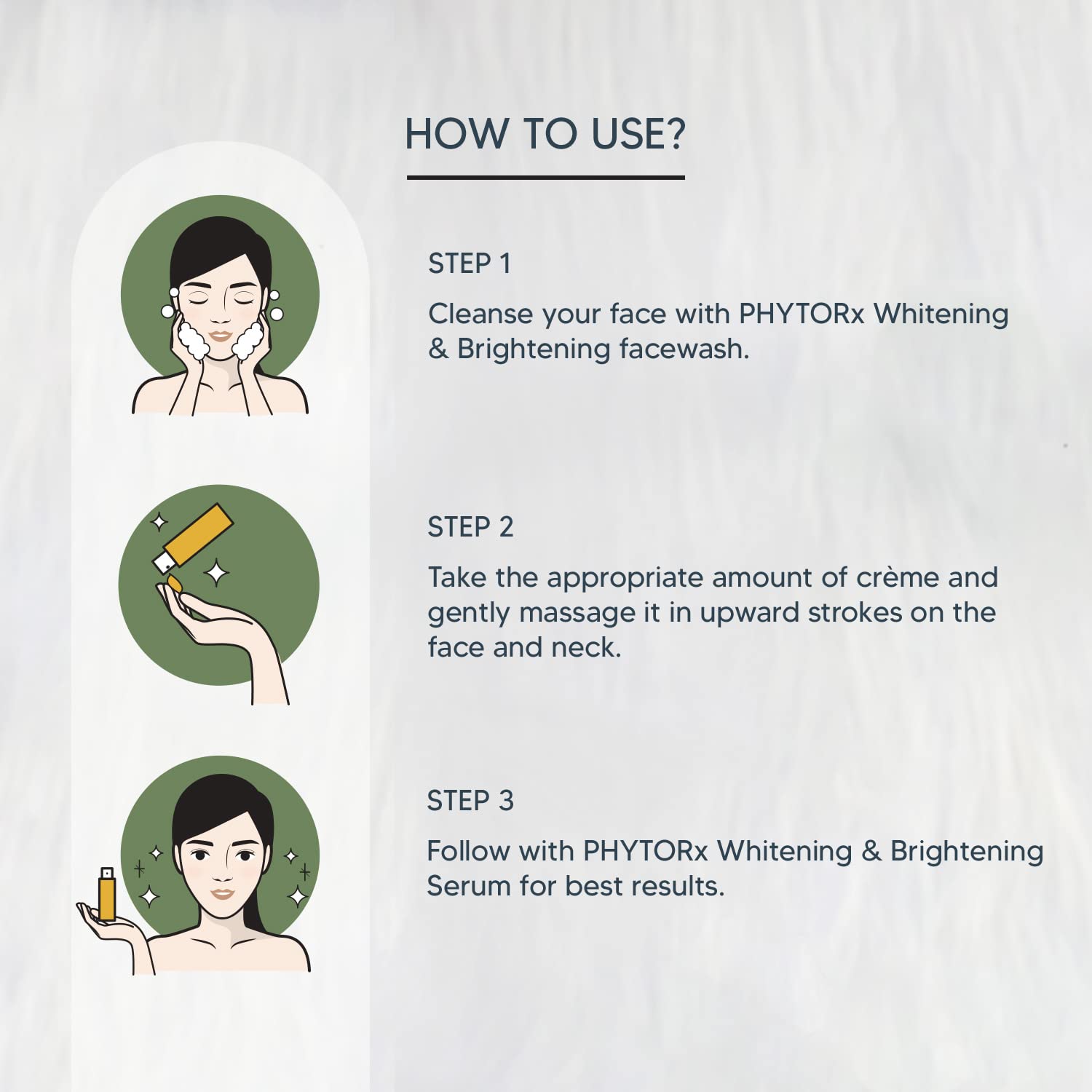 HOW TO USE?

STEP 1

Cleanse your face with PHYTORx Whitening & Brightening facewash.

STEP 2

Take the appropriate amount of crème and gently massage it in upward strokes on the face and neck.

STEP 3

Follow with PHYTORx Whitening & Brightening Serum for best results.