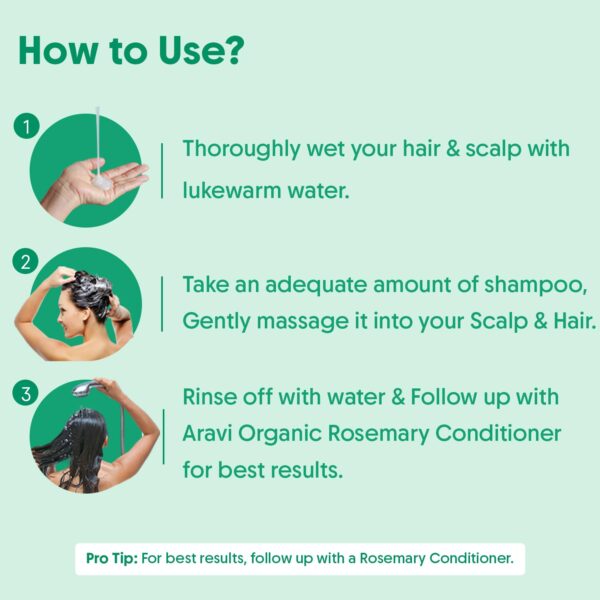 How to Use?

1

Thoroughly wet your hair & scalp with lukewarm water.

2

Take an adequate amount of shampoo, Gently massage it into your Scalp & Hair.

3

Rinse off with water & Follow up with Aravi Organic Rosemary Conditioner for best results.

Pro Tip: For best results, follow up with a Rosemary Conditioner.